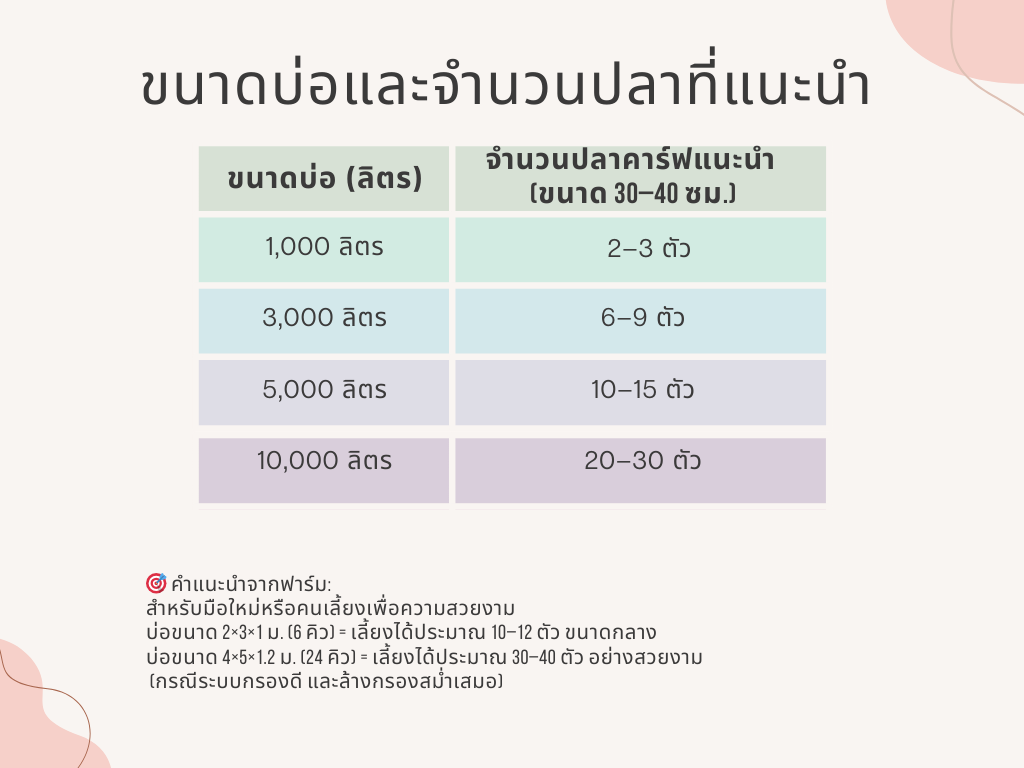 ขนาดบ่อและจำนวนปลาที่แนะนำ

| ขนาดบ่อ (ลิตร) | จำนวนปลาคาร์ฟแนะนำ (ขนาด 30–40 ซม.) |
|---|---|
| 1,000 ลิตร | 2–3 ตัว |
| 3,000 ลิตร | 6–9 ตัว |
| 5,000 ลิตร | 10–15 ตัว |
| 10,000 ลิตร | 20–30 ตัว |

🎯 คำแนะนำจากฟาร์ม:
สำหรับมือใหม่หรือคนเลี้ยงเพื่อความสวยงาม
บ่อขนาด 2×3×1 ม. (6 คิว) = เลี้ยงได้ประมาณ 10–12 ตัว ขนาดกลาง
บ่อขนาด 4×5×1.2 ม. (24 คิว) = เลี้ยงได้ประมาณ 30–40 ตัว อย่างสวยงาม
(กรณีระบบกรองดี และล้างกรองสม่ำเสมอ)